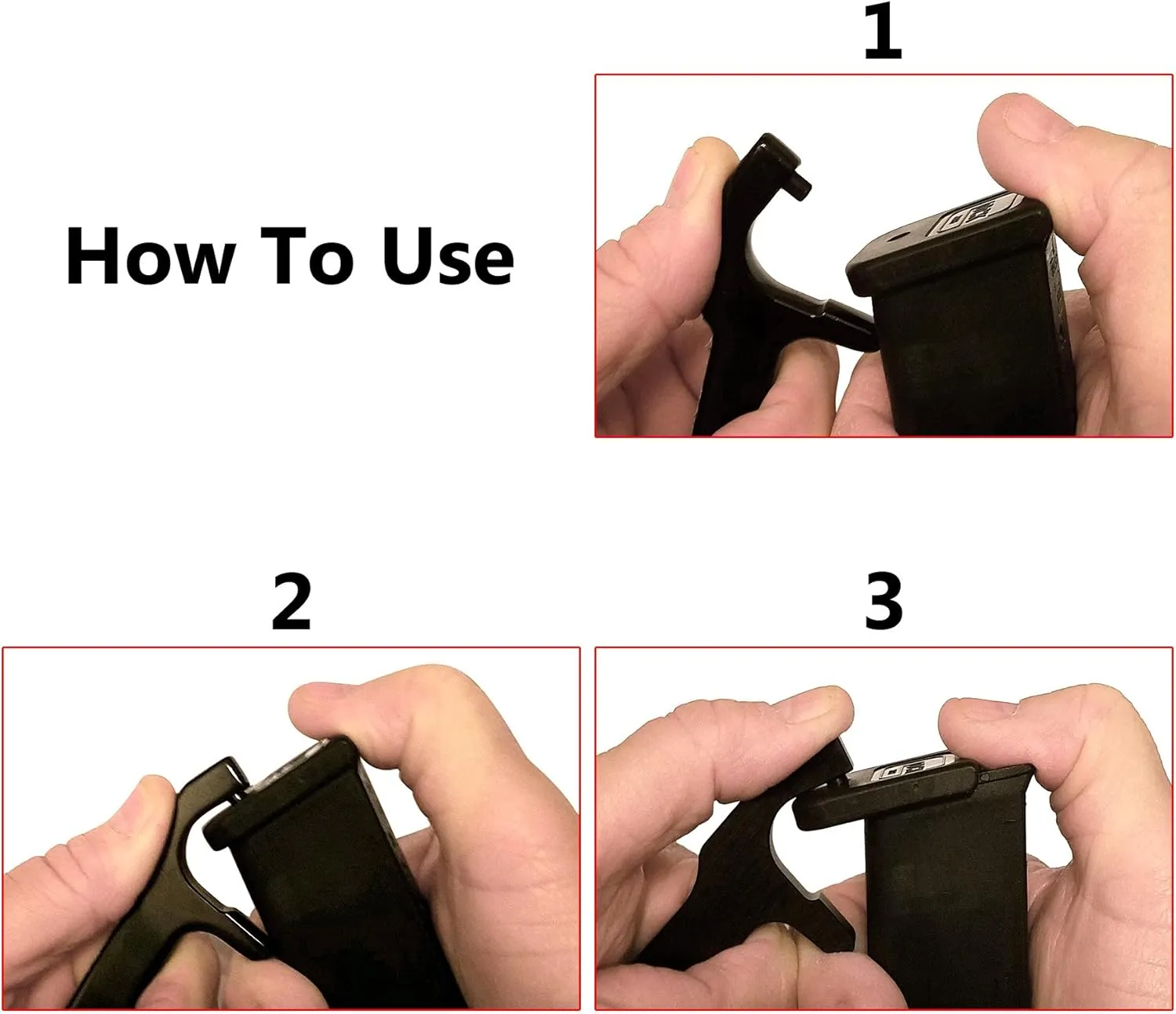 How To Use

1

2

3